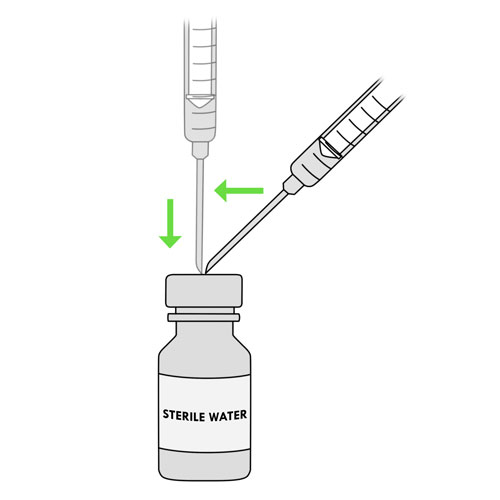 STERILE WATER